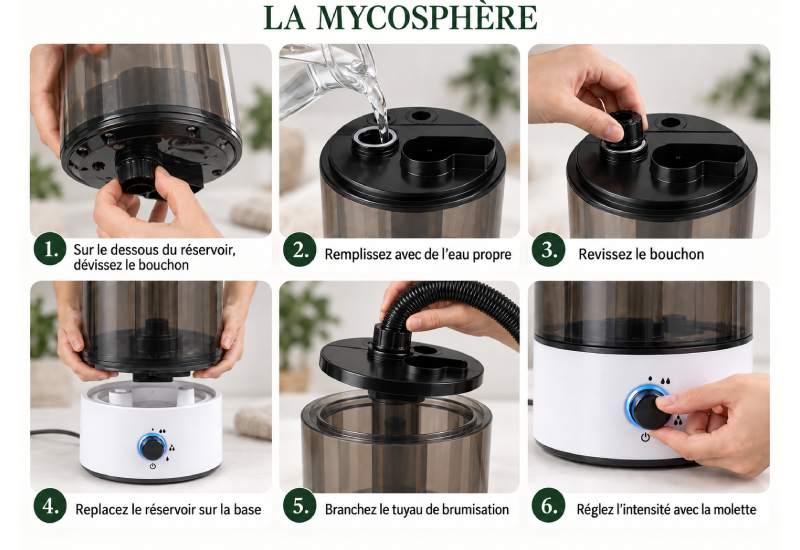 LA MYCOSPHÈRE

1. Sur le dessous du réservoir, dévissez le bouchon

2. Remplissez avec de l'eau propre

3. Revissez le bouchon

4. Replacez le réservoir sur la base

5. Branchez le tuyau de brumisation

6. Réglez l'intensité avec la molette