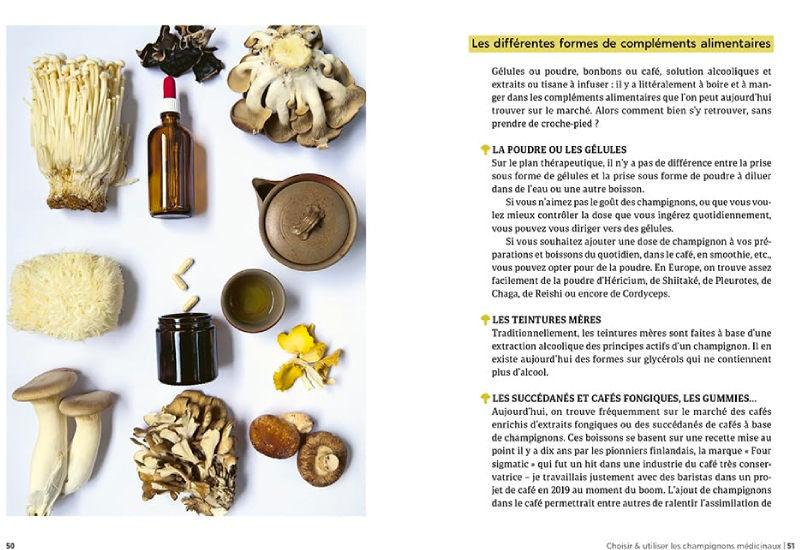 Les différentes formes de compléments alimentaires

Gélules ou poudre, bonbons ou café, solution alcooliques et extraits ou tisane à infuser : il y a littéralement à boire et à manger dans les compléments alimentaires que l'on peut aujourd'hui trouver sur le marché. Alors comment bien s'y retrouver, sans prendre de croche-pied ?

LA POUDRE OU LES GÉLULES
Sur le plan thérapeutique, il n'y a pas de différence entre la prise sous forme de gélules et la prise sous forme de poudre à diluer dans de l'eau ou une autre boisson.

Si vous n'aimez pas le goût des champignons, ou que vous voulez mieux contrôler la dose que vous ingérez quotidiennement, vous pouvez vous diriger vers des gélules.

Si vous souhaitez ajouter une dose de champignon à vos préparations et boissons du quotidien, dans le café, en smoothie, etc., vous pouvez opter pour de la poudre. En Europe, on trouve assez facilement de la poudre d'Héricium, de Shiitaké, de Pleurotes, de Chaga, de Reishi ou encore de Cordyceps.

LES TEINTURES MÈRES
Traditionnellement, les teintures mères sont faites à base d'une extraction alcoolique des principes actifs d'un champignon. Il en existe aujourd'hui des formes sur glycérols qui ne contiennent plus d'alcool.

LES SUCCÉDANÉS ET CAFÉS FONGIQUES, LES GUMMIES...
Aujourd'hui, on trouve fréquemment sur le marché des cafés enrichis d'extraits fongiques ou des succédanés de cafés à base de champignons. Ces boissons se basent sur une recette mise au point il y a dix ans par les pionniers finlandais, la marque « Four sigmatic » qui fut un hit dans une industrie du café très conservatrice – je travaillais justement avec des baristas dans un projet de café en 2019 au moment du boom. L'ajout de champignons dans le café permettrait entre autres de ralentir l'assimilation de

50

Choisir & utiliser les champignons médicinaux | 51